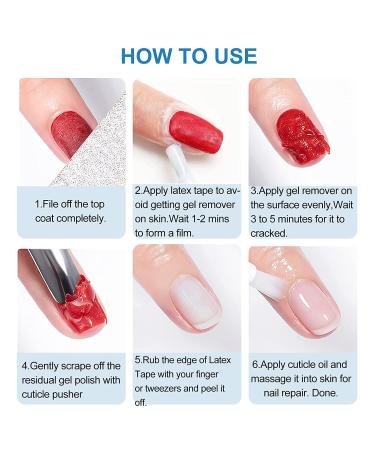 HOW TO USE

1.File off the top coat completely.

2.Apply latex tape to avoid getting gel remover on skin.Wait 1-2 mins to form a film.

3.Apply gel remover on the surface evenly,Wait 3 to 5 minutes for it to cracked.

4.Gently scrape off the residual gel polish with cuticle pusher

5.Rub the edge of Latex Tape with your finger or tweezers and peel it off.

6.Apply cuticle oil and massage it into skin for nail repair. Done.