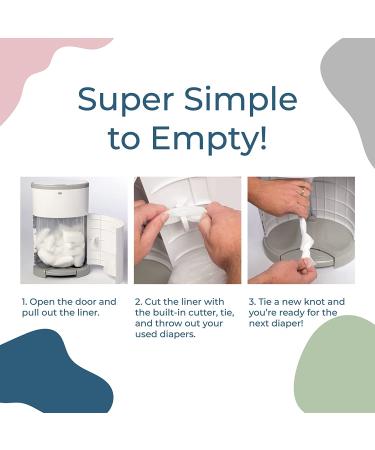 Super Simple to Empty!

1. Open the door and pull out the liner.

2. Cut the liner with the built-in cutter, tie, and throw out your used diapers.

3. Tie a new knot and you're ready for the next diaper!