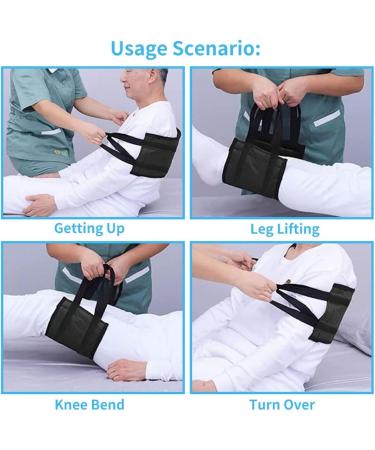 Usage Scenario:

Getting Up

Leg Lifting

Knee Bend

Turn Over