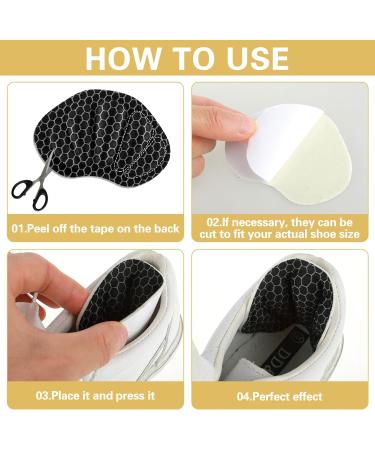 HOW TO USE

01.Peel off the tape on the back

02.If necessary, they can be cut to fit your actual shoe size

03.Place it and press it

04.Perfect effect