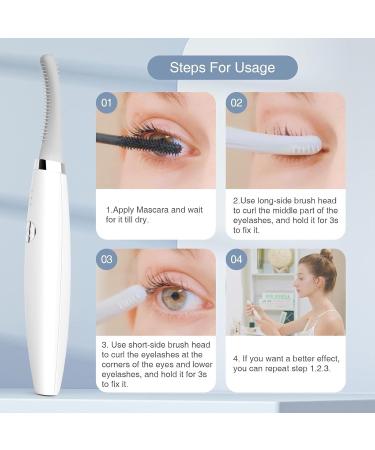 Steps For Usage

01

1.Apply Mascara and wait for it till dry.

02

2.Use long-side brush head to curl the middle part of the eyelashes, and hold it for 3s to fix it.

03

3. Use short-side brush head to curl the eyelashes at the corners of the eyes and lower eyelashes, and hold it for 3s to fix it.

04

4. If you want a better effect, you can repeat step 1.2.3.