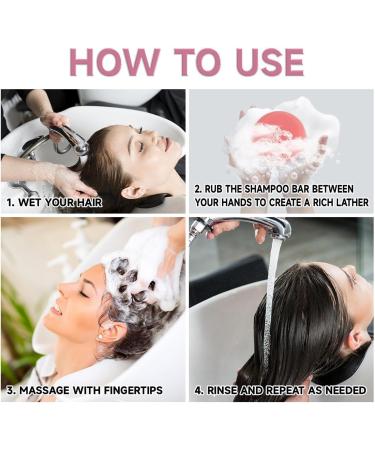 HOW TO USE

1. WET YOUR HAIR

2. RUB THE SHAMPOO BAR BETWEEN YOUR HANDS TO CREATE A RICH LATHER

3. MASSAGE WITH FINGERTIPS

4. RINSE AND REPEAT AS NEEDED