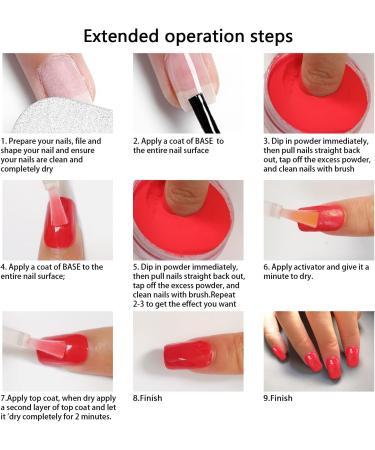 Extended operation steps

1. Prepare your nails, file and shape your nail and ensure your nails are clean and completely dry

2. Apply a coat of BASE to the entire nail surface

3. Dip in powder immediately, then pull nails straight back out, tap off the excess powder, and clean nails with brush

4. Apply a coat of BASE to the entire nail surface;

5. Dip in powder immediately, then pull nails straight back out, tap off the excess powder, and clean nails with brush.Repeat 2-3 to get the effect you want

6. Apply activator and give it a minute to dry.

7.Apply top coat, when dry apply a second layer of top coat and let it 'dry completely for 2 minutes.

8.Finish

9.Finish