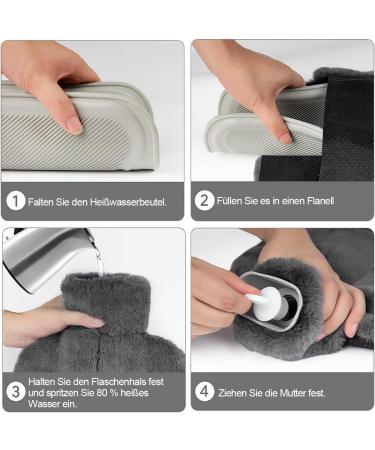 1 Falten Sie den Heißwasserbeutel.

2 Füllen Sie es in einen Flanell

3 Halten Sie den Flaschenhals fest und spritzen Sie 80 % heißes Wasser ein.

4 Ziehen Sie die Mutter fest.