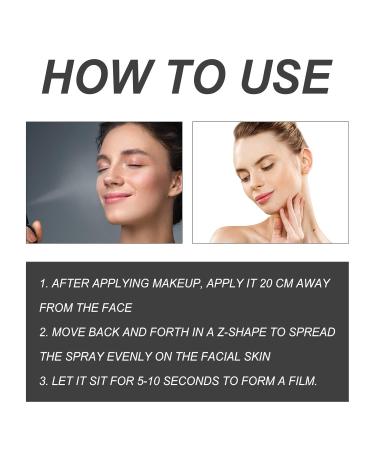 HOW TO USE

1. AFTER APPLYING MAKEUP, APPLY IT 20 CM AWAY FROM THE FACE
2. MOVE BACK AND FORTH IN A Z-SHAPE TO SPREAD THE SPRAY EVENLY ON THE FACIAL SKIN
3. LET IT SIT FOR 5-10 SECONDS TO FORM A FILM.