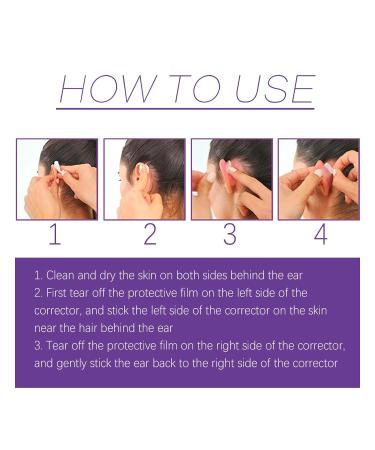 HOW TO USE

1

2

3

4

1. Clean and dry the skin on both sides behind the ear
2. First tear off the protective film on the left side of the corrector, and stick the left side of the corrector on the skin near the hair behind the ear
3. Tear off the protective film on the right side of the corrector, and gently stick the ear back to the right side of the corrector