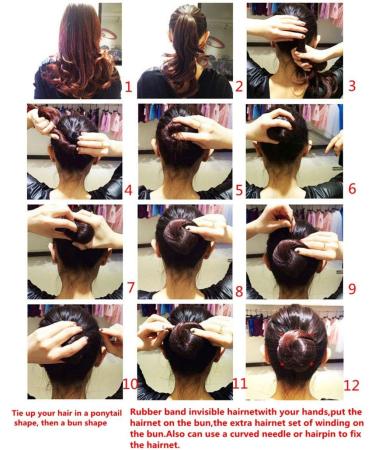 1
2
3
4
5
6
7
8
9
10
11
12

Tie up your hair in a ponytail shape, then a bun shape

Rubber band invisible hairnetwith your hands,put the hairnet on the bun,the extra hairnet set of winding on the bun.Also can use a curved needle or hairpin to fix the hairnet.