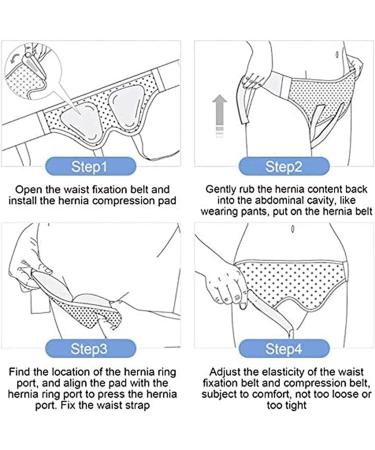 Step1

Open the waist fixation belt and install the hernia compression pad

Step2

Gently rub the hernia content back into the abdominal cavity, like wearing pants, put on the hernia belt

Step3

Find the location of the hernia ring port, and align the pad with the hernia ring port to press the hernia port. Fix the waist strap

Step4

Adjust the elasticity of the waist fixation belt and compression belt, subject to comfort, not too loose or too tight