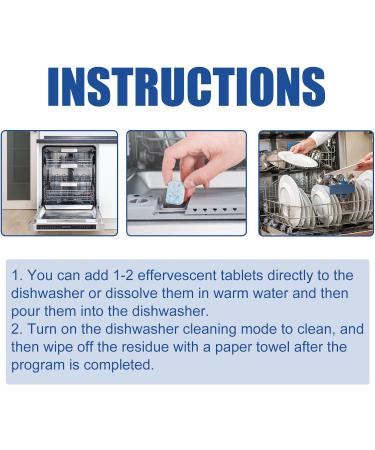 INSTRUCTIONS

1. You can add 1-2 effervescent tablets directly to the dishwasher or dissolve them in warm water and then pour them into the dishwasher.
2. Turn on the dishwasher cleaning mode to clean, and then wipe off the residue with a paper towel after the program is completed.