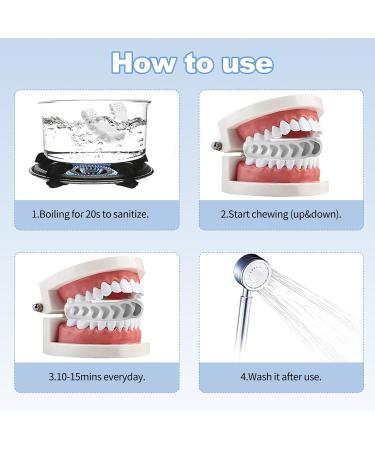 How to use

1.Boiling for 20s to sanitize.

2.Start chewing (up&down).

3.10-15mins everyday.

4.Wash it after use.