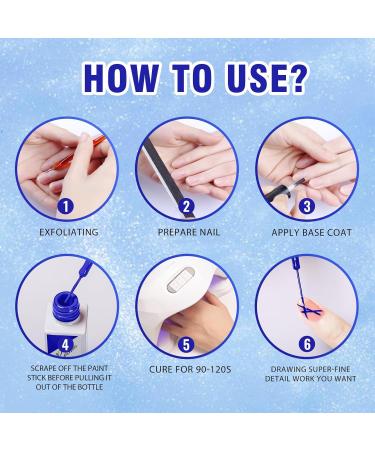 HOW TO USE?

1
EXFOLIATING

2
PREPARE NAIL

3
APPLY BASE COAT

4
SCRAPE OFF THE PAINT STICK BEFORE PULLING IT OUT OF THE BOTTLE

5
CURE FOR 90-120S

6
DRAWING SUPER-FINE DETAIL WORK YOU WANT