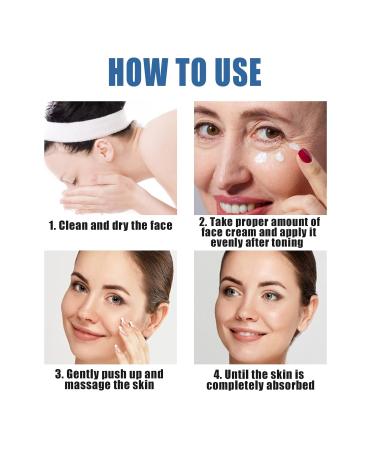 HOW TO USE

1. Clean and dry the face

2. Take proper amount of face cream and apply it evenly after toning

3. Gently push up and massage the skin

4. Until the skin is completely absorbed