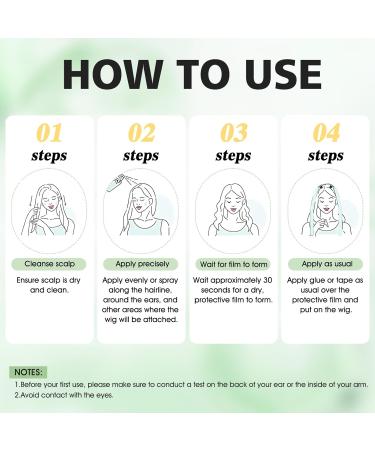 HOW TO USE

01
steps

Cleanse scalp

Ensure scalp is dry and clean.

02
steps

Apply precisely

Apply evenly or spray along the hairline, around the ears, and other areas where the wig will be attached.

03
steps

Wait for film to form

Wait approximately 30 seconds for a dry, protective film to form.

04
steps

Apply as usual

Apply glue or tape as usual over the protective film and put on the wig.

NOTES:
1.Before your first use, please make sure to conduct a test on the back of your ear or the inside of your arm.
2.Avoid contact with the eyes.