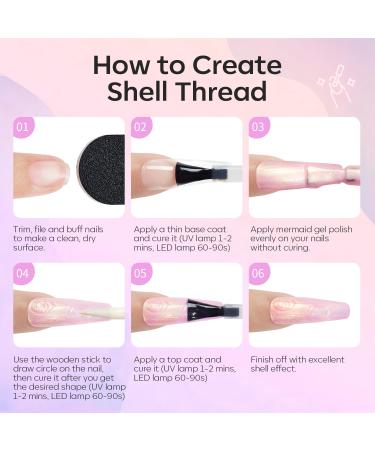 How to Create Shell Thread

01

Trim, file and buff nails to make a clean, dry surface.

02

Apply a thin base coat and cure it (UV lamp 1-2 mins, LED lamp 60-90s)

03

Apply mermaid gel polish evenly on your nails without curing.

04

Use the wooden stick to draw circle on the nail, then cure it after you get the desired shape (UV lamp 1-2 mins, LED lamp 60-90s)

05

Apply a top coat and cure it (UV lamp 1-2 mins, LED lamp 60-90s)

06

Finish off with excellent shell effect.