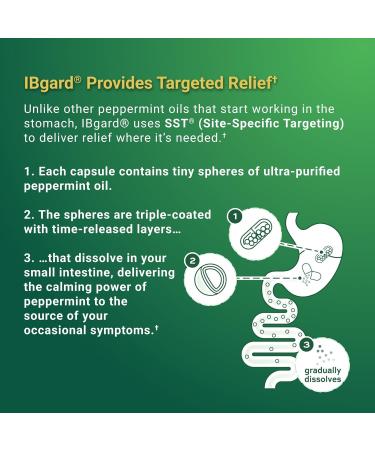 IBgard® Provides Targeted Relief†

Unlike other peppermint oils that start working in the stomach, IBgard® uses SST® (Site-Specific Targeting) to deliver relief where it's needed.†

1. Each capsule contains tiny spheres of ultra-purified peppermint oil.

2. The spheres are triple-coated with time-released layers…

3. …that dissolve in your small intestine, delivering the calming power of peppermint to the source of your occasional symptoms.†

1

2

3

gradually dissolves