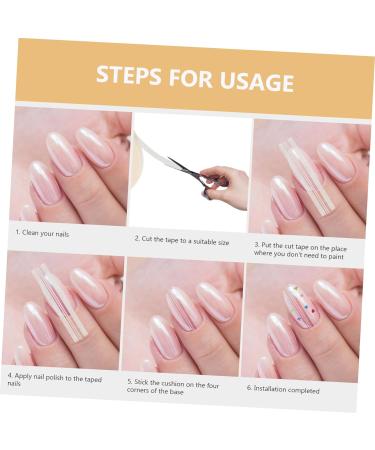 STEPS FOR USAGE

1. Clean your nails

2. Cut the tape to a suitable size

3. Put the cut tape on the place where you don't need to paint

4. Apply nail polish to the taped nails

5. Stick the cushion on the four corners of the base

6. Installation completed