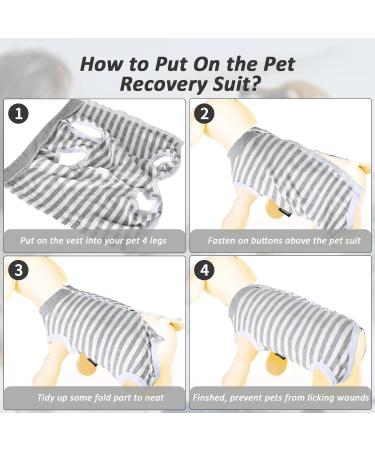 How to Put On the Pet Recovery Suit?

1

Put on the vest into your pet 4 legs

2

Fasten on buttons above the pet suit

3

Tidy up some fold part to neat

4

Finshed, prevent pets from licking wounds