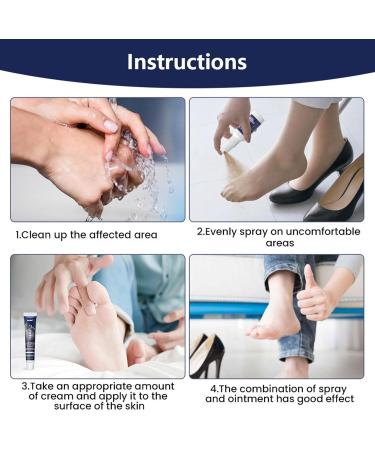 Instructions

1.Clean up the affected area

2.Evenly spray on uncomfortable areas

3.Take an appropriate amount of cream and apply it to the surface of the skin

4.The combination of spray and ointment has good effect