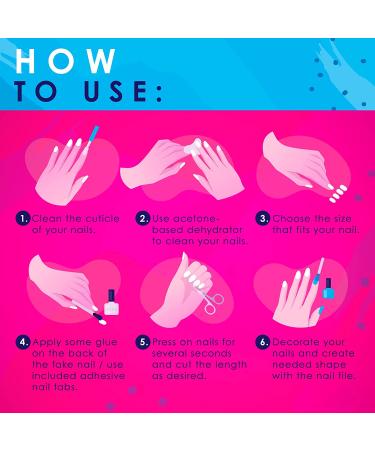 HOW
TO USE:

1. Clean the cuticle of your nails.

2. Use acetone-based dehydrator to clean your nails.

3. Choose the size that fits your nail.

4. Apply some glue on the back of the fake nail / use included adhesive nail tabs.

5. Press on nails for several seconds and cut the length as desired.

6. Decorate your nails and create needed shape with the nail file.