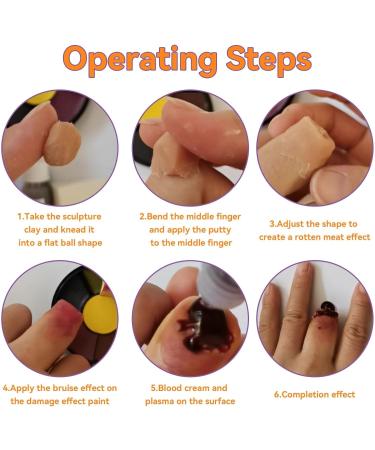 Operating Steps

1.Take the sculpture clay and knead it into a flat ball shape

2.Bend the middle finger and apply the putty to the middle finger

3.Adjust the shape to create a rotten meat effect

4.Apply the bruise effect on the damage effect paint

5.Blood cream and plasma on the surface

6.Completion effect