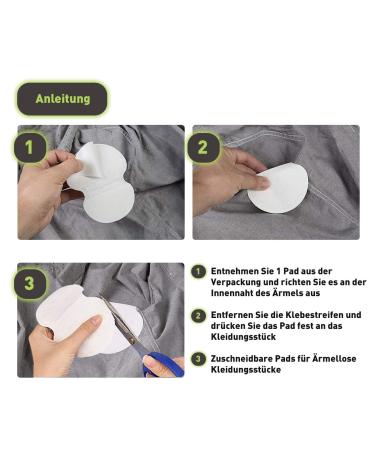 Anleitung

1

2

3

1 Entnehmen Sie 1 Pad aus der Verpackung und richten Sie es an der Innennaht des Ärmels aus

2 Entfernen Sie die Klebestreifen und drücken Sie das Pad fest an das Kleidungsstück

3 Zuschneidbare Pads für Ärmellose Kleidungsstücke