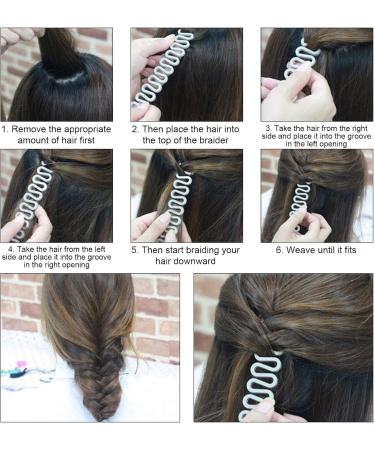 1. Remove the appropriate amount of hair first

2. Then place the hair into the top of the braider

3. Take the hair from the right side and place it into the groove in the left opening

4. Take the hair from the left side and place it into the groove in the right opening

5. Then start braiding your hair downward

6. Weave until it fits