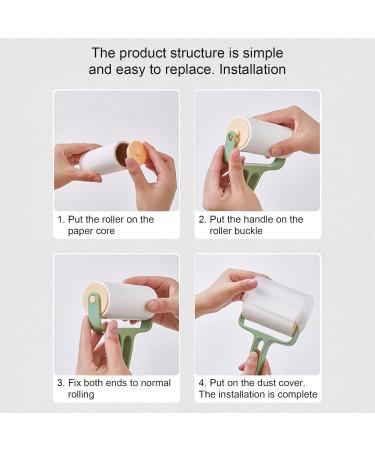 The product structure is simple and easy to replace. Installation

1. Put the roller on the paper core

2. Put the handle on the roller buckle

3. Fix both ends to normal rolling

4. Put on the dust cover. The installation is complete