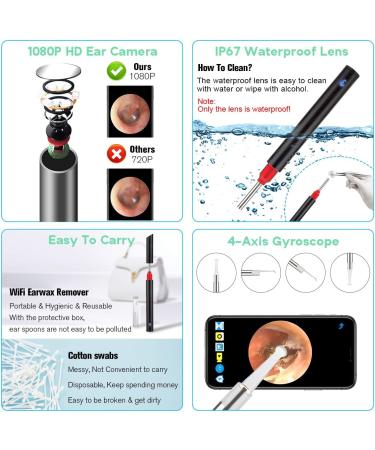 1080P HD Ear Camera

Ours
1080P

Others
720P

IP67 Waterproof Lens

How To Clean?

The waterproof lens is easy to clean with water or wipe with alcohol.

Note:
Only the lens is waterproof!

Easy To Carry

WiFi Earwax Remover

Portable & Hygienic & Reusable
With the protective box,
ear spoons are not easy to be polluted

Cotton swabs

Messy, Not Convenient to carry

Disposable, Keep spending money

Easy to be broken & get dirty

4-Axis Gyroscope