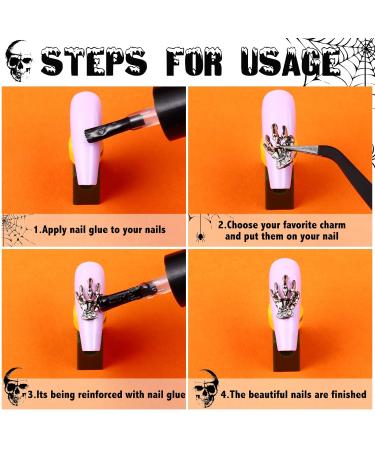 STEPS FOR USAGE

1.Apply nail glue to your nails

2.Choose your favorite charm and put them on your nail

3.Its being reinforced with nail glue

4.The beautiful nails are finished