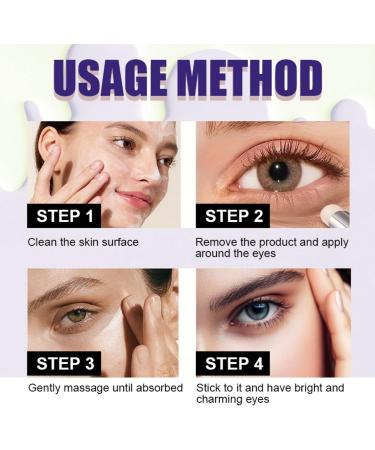 USAGE METHOD

STEP 1

Clean the skin surface

STEP 2

Remove the product and apply around the eyes

STEP 3

Gently massage until absorbed

STEP 4

Stick to it and have bright and charming eyes