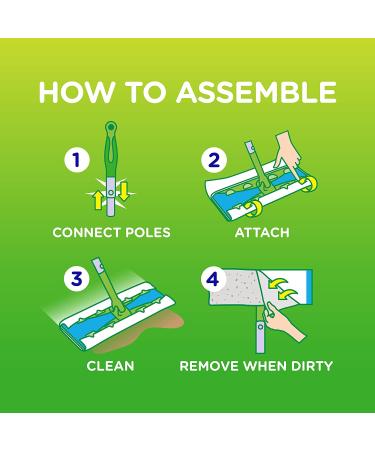 HOW TO ASSEMBLE

1
CONNECT POLES

2
ATTACH

3
CLEAN

4
REMOVE WHEN DIRTY