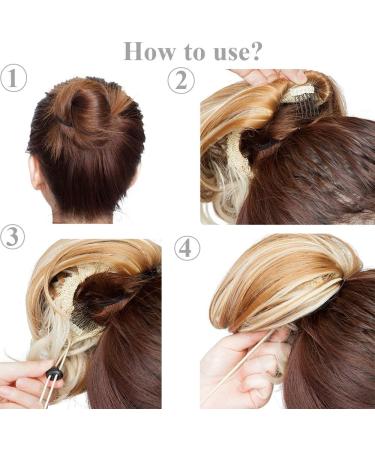 How to use?

①

②

③

④