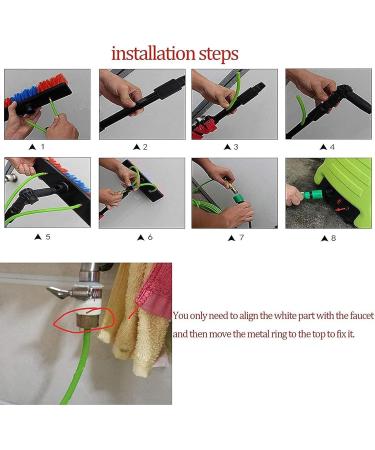 installation steps

▲ 1

▲ 2

▲ 3

▲ 4

▲ 5

▲ 6

▲ 7

▲ 8

You only need to align the white part with the faucet and then move the metal ring to the top to fix it.