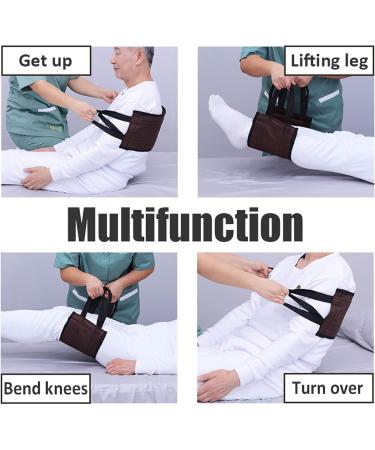 Get up

Lifting leg

Multifunction

Bend knees

Turn over