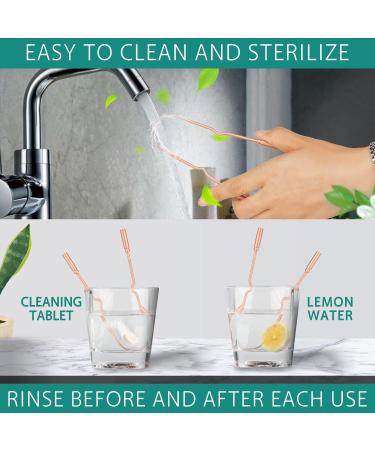 EASY TO CLEAN AND STERILIZE

CLEANING TABLET

LEMON WATER

RINSE BEFORE AND AFTER EACH USE