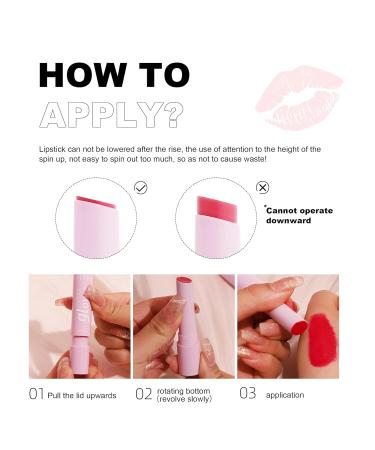 HOW TO
APPLY?

Lipstick can not be lowered after the rise, the use of attention to the height of the spin up, not easy to spin out too much, so as not to cause waste!

*Cannot operate downward

glo

01 Pull the lid upwards

02 rotating bottom (revolve slowly)

03 application