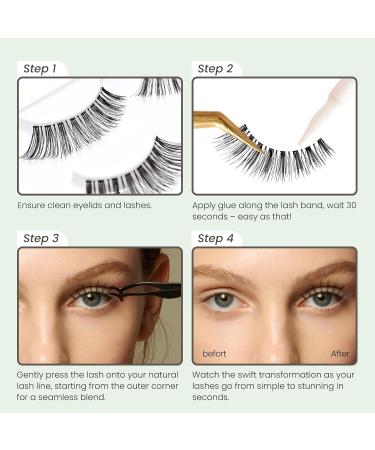 Step 1

Ensure clean eyelids and lashes.

Step 2

Apply glue along the lash band, wait 30 seconds – easy as that!

Step 3

Gently press the lash onto your natural lash line, starting from the outer corner for a seamless blend.

Step 4

befort

After

Watch the swift transformation as your lashes go from simple to stunning in seconds.