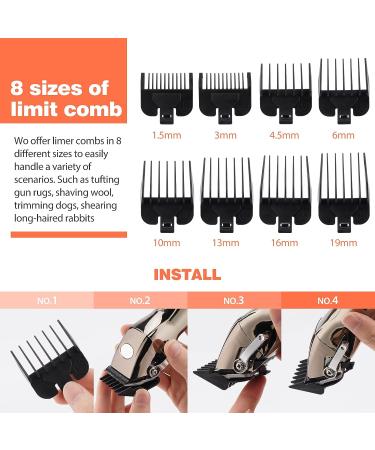 8 sizes of limit comb

Wo offer limer combs in 8 different sizes to easily handle a variety of scenarios. Such as tufting gun rugs, shaving wool, trimming dogs, shearing long-haired rabbits

1.5mm
3mm
4.5mm
6mm
10mm
13mm
16mm
19mm

INSTALL

NO.1
NO.2
NO.3
NO.4