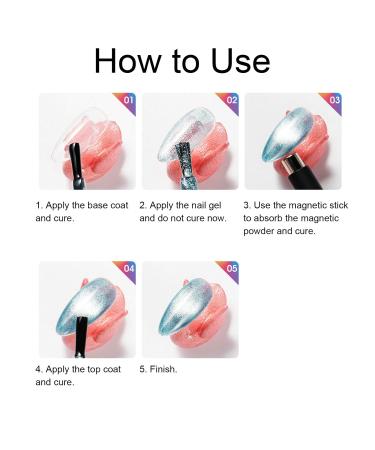 How to Use

01

1. Apply the base coat and cure.

02

2. Apply the nail gel and do not cure now.

03

3. Use the magnetic stick to absorb the magnetic powder and cure.

04

4. Apply the top coat and cure.

05

5. Finish.