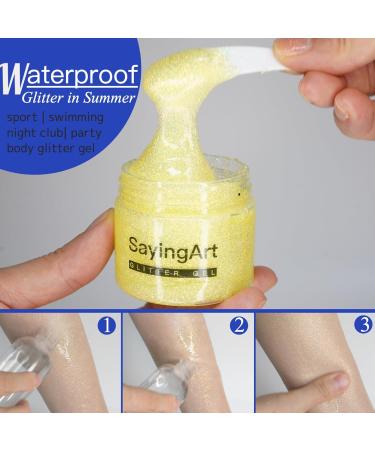 Waterproof
Glitter in Summer

sport | swimming
night club| party
body glitter gel

SayingArt
GLITTER GEL

1

2

3