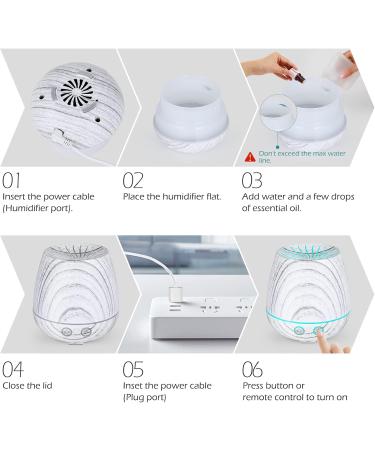 Don't exceed the max water line.

01
Insert the power cable (Humidifier port).

02
Place the humidifier flat.

03
Add water and a few drops of essential oil.

04
Close the lid

05
Inset the power cable (Plug port)

06
Press button or remote control to turn on