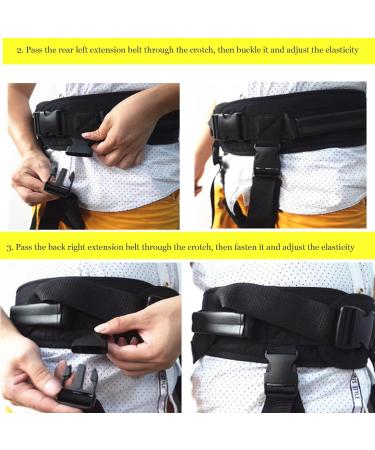 2. Pass the rear left extension belt through the crotch, then buckle it and adjust the elasticity

3. Pass the back right extension belt through the crotch, then fasten it and adjust the elasticity