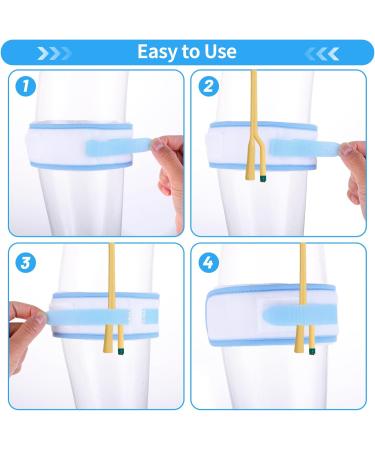 Easy to Use

1

2

3

4