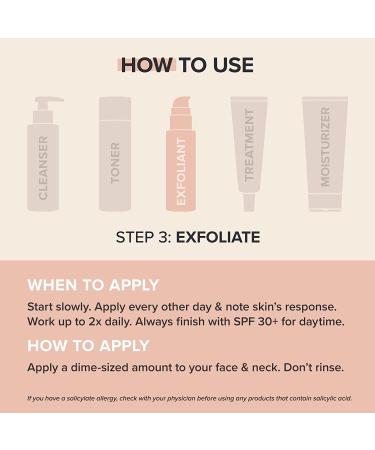 HOW TO USE

CLEANSER

TONER

EXFOLIANT

TREATMENT

MOISTURIZER

STEP 3: EXFOLIATE

WHEN TO APPLY

Start slowly. Apply every other day & note skin's response. Work up to 2x daily. Always finish with SPF 30+ for daytime.

HOW TO APPLY

Apply a dime-sized amount to your face & neck. Don't rinse.

If you have a salicylate allergy, check with your physician before using any products that contain salicylic acid.