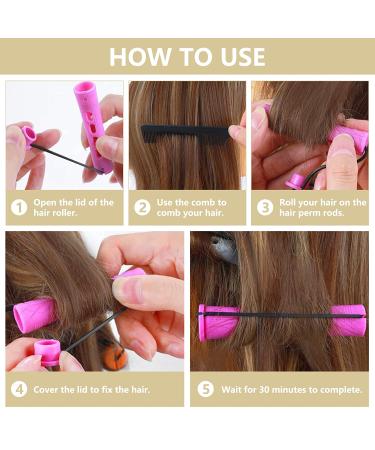 HOW TO USE

1 Open the lid of the hair roller.

2 Use the comb to comb your hair.

3 Roll your hair on the hair perm rods.

4 Cover the lid to fix the hair.

5 Wait for 30 minutes to complete.