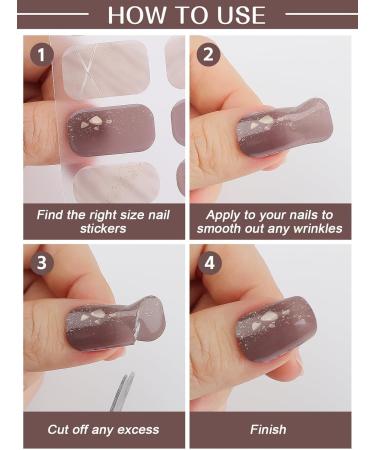 HOW TO USE

1

Find the right size nail stickers

2

Apply to your nails to smooth out any wrinkles

3

Cut off any excess

4

Finish