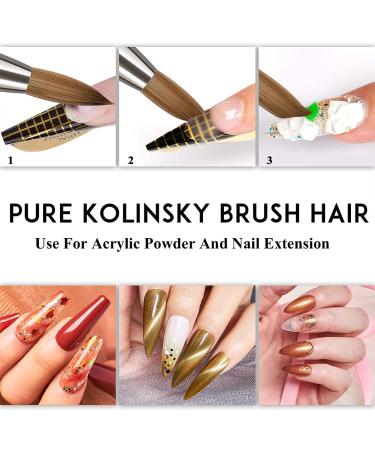 1

2

3

PURE KOLINSKY BRUSH HAIR

Use For Acrylic Powder And Nail Extension