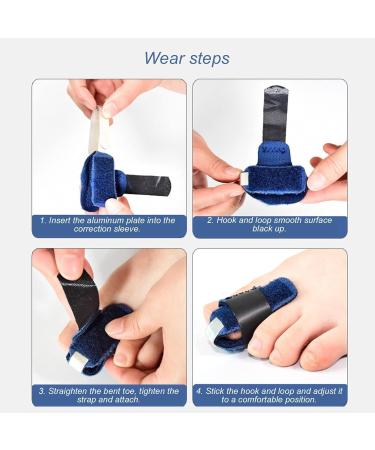 Wear steps

1. Insert the aluminum plate into the correction sleeve.

2. Hook and loop smooth surface black up.

3. Straighten the bent toe, tighten the strap and attach.

4. Stick the hook and loop and adjust it to a comfortable position.