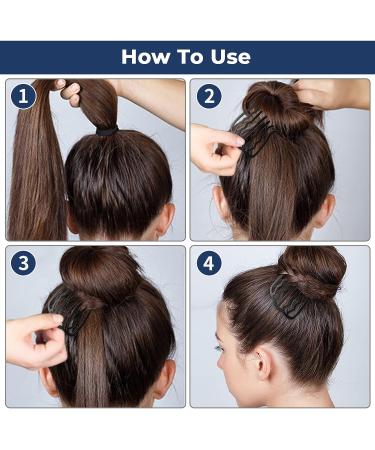 How To Use

1

2

3

4