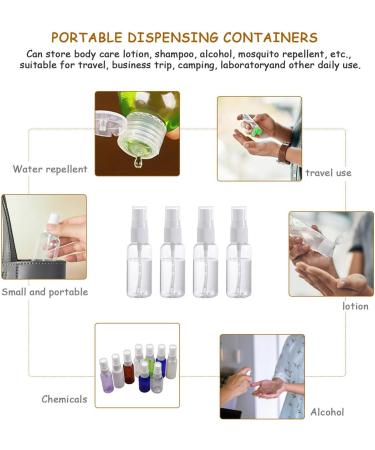 PORTABLE DISPENSING CONTAINERS

Can store body care lotion, shampoo, alcohol, mosquito repellent, etc., suitable for travel, business trip, camping, laboratoryand other daily use.

Water repellent

travel use

Small and portable

lotion

Chemicals

Alcohol